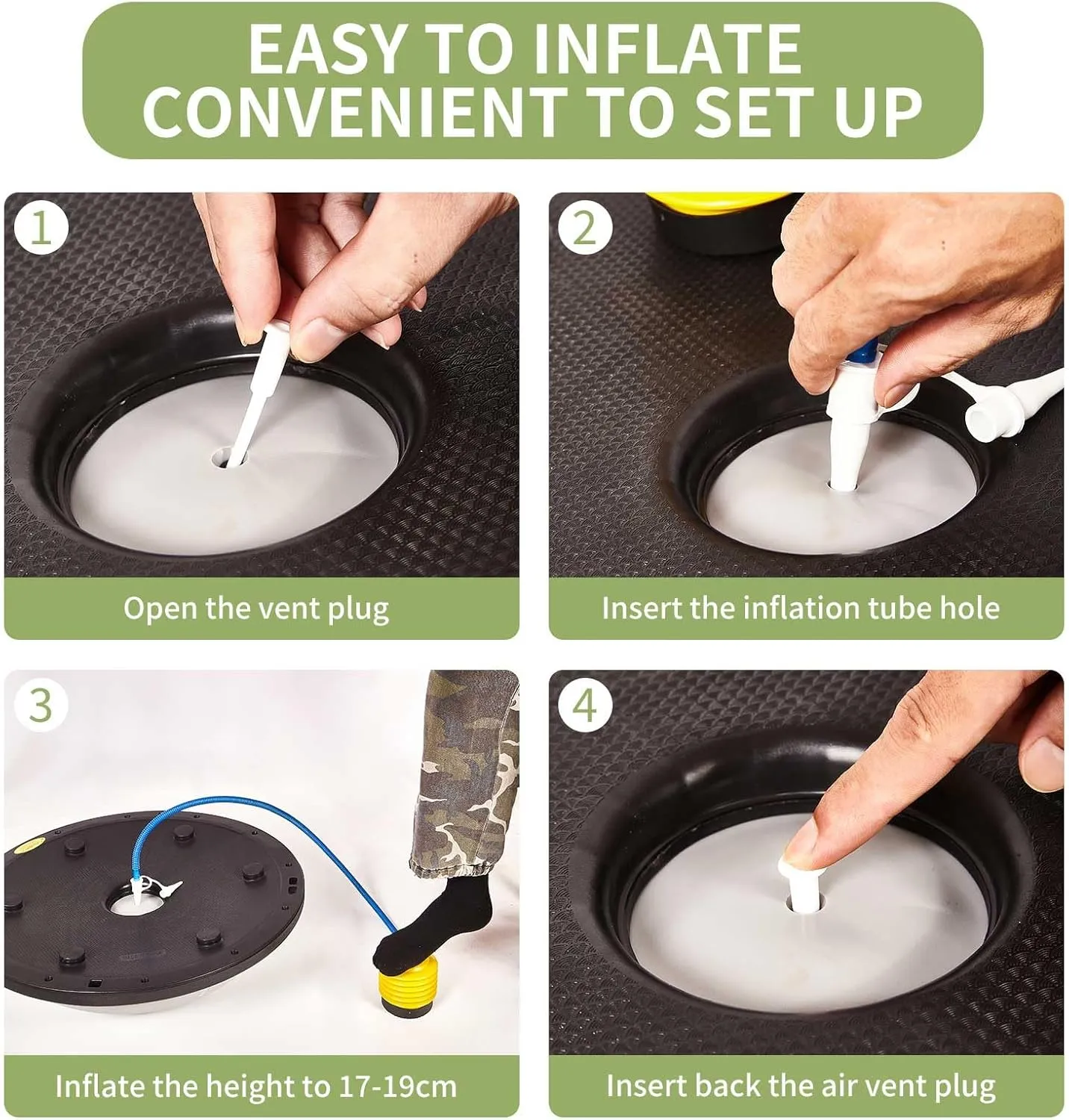 EASY TO INFLATE
CONVENIENT TO SET UP

1

Open the vent plug

2

Insert the inflation tube hole

3

Inflate the height to 17-19cm

4

Insert back the air vent plug